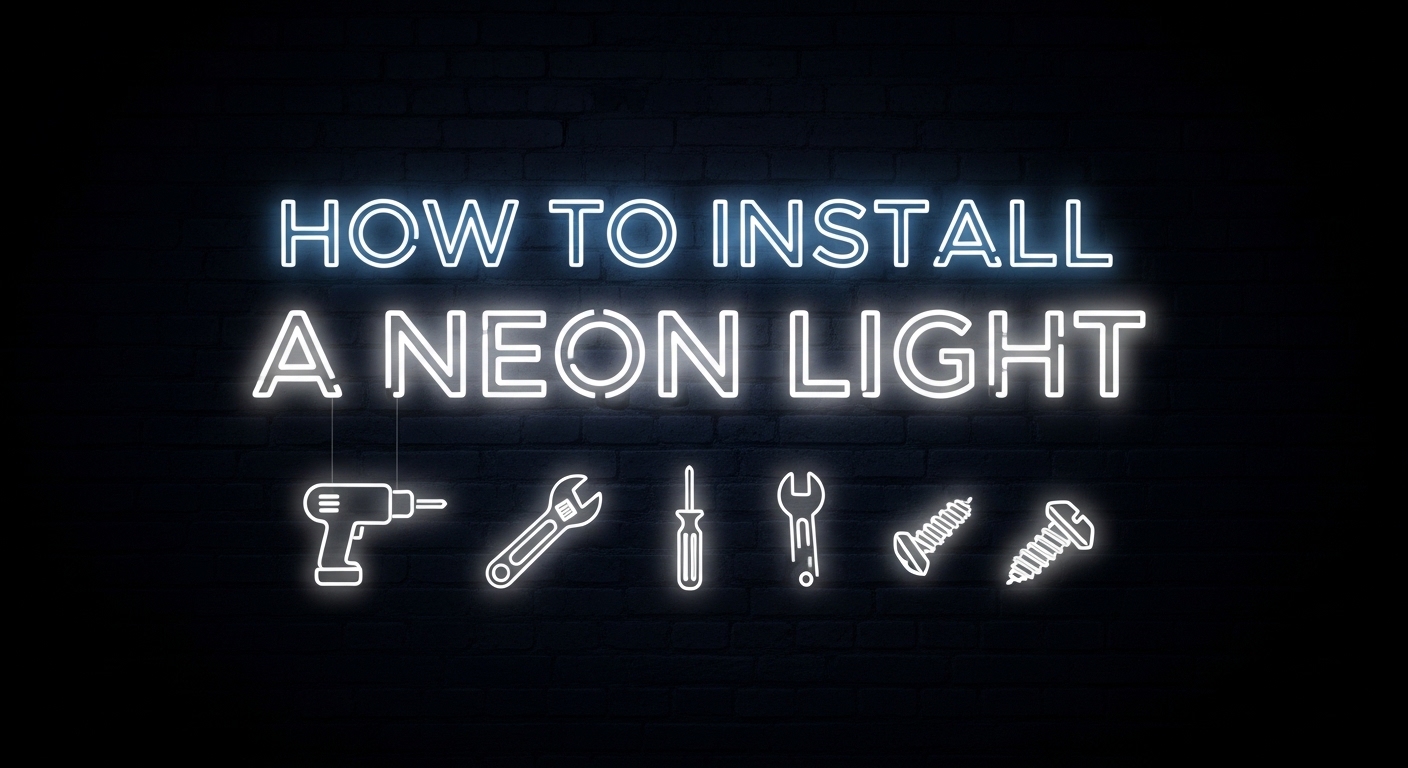 HOW TO INSTALL
A NEON LIGHT